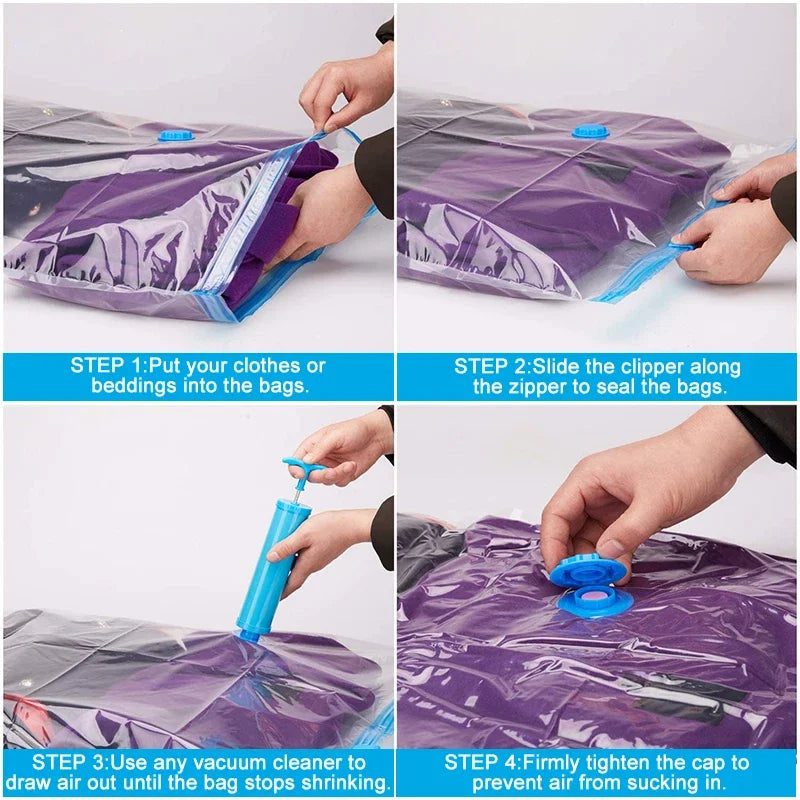 STEP 1:Put your clothes or beddings into the bags.

STEP 2:Slide the clipper along the zipper to seal the bags.

STEP 3:Use any vacuum cleaner to draw air out until the bag stops shrinking.

STEP 4:Firmly tighten the cap to prevent air from sucking in.